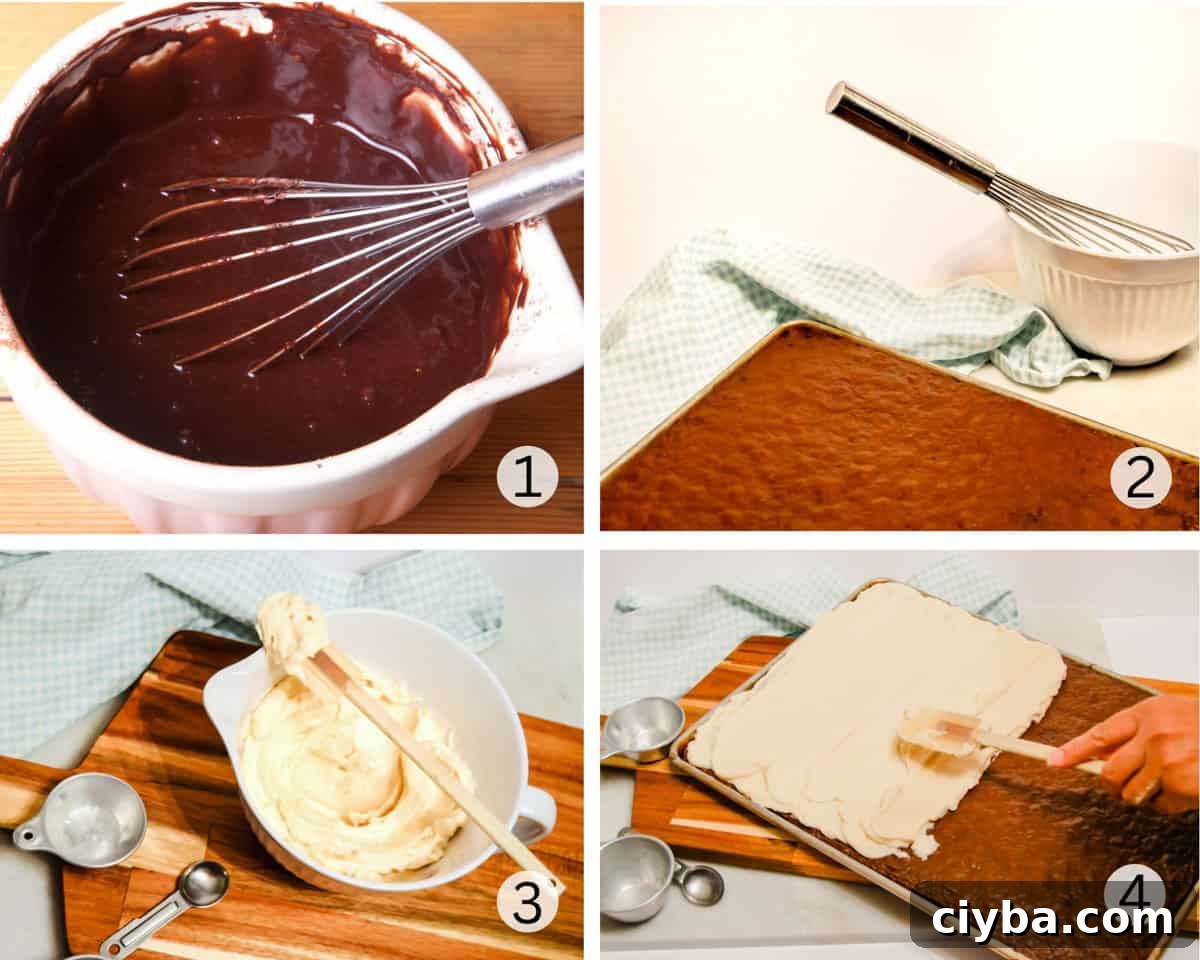 1
2
3
4
ciyba.com