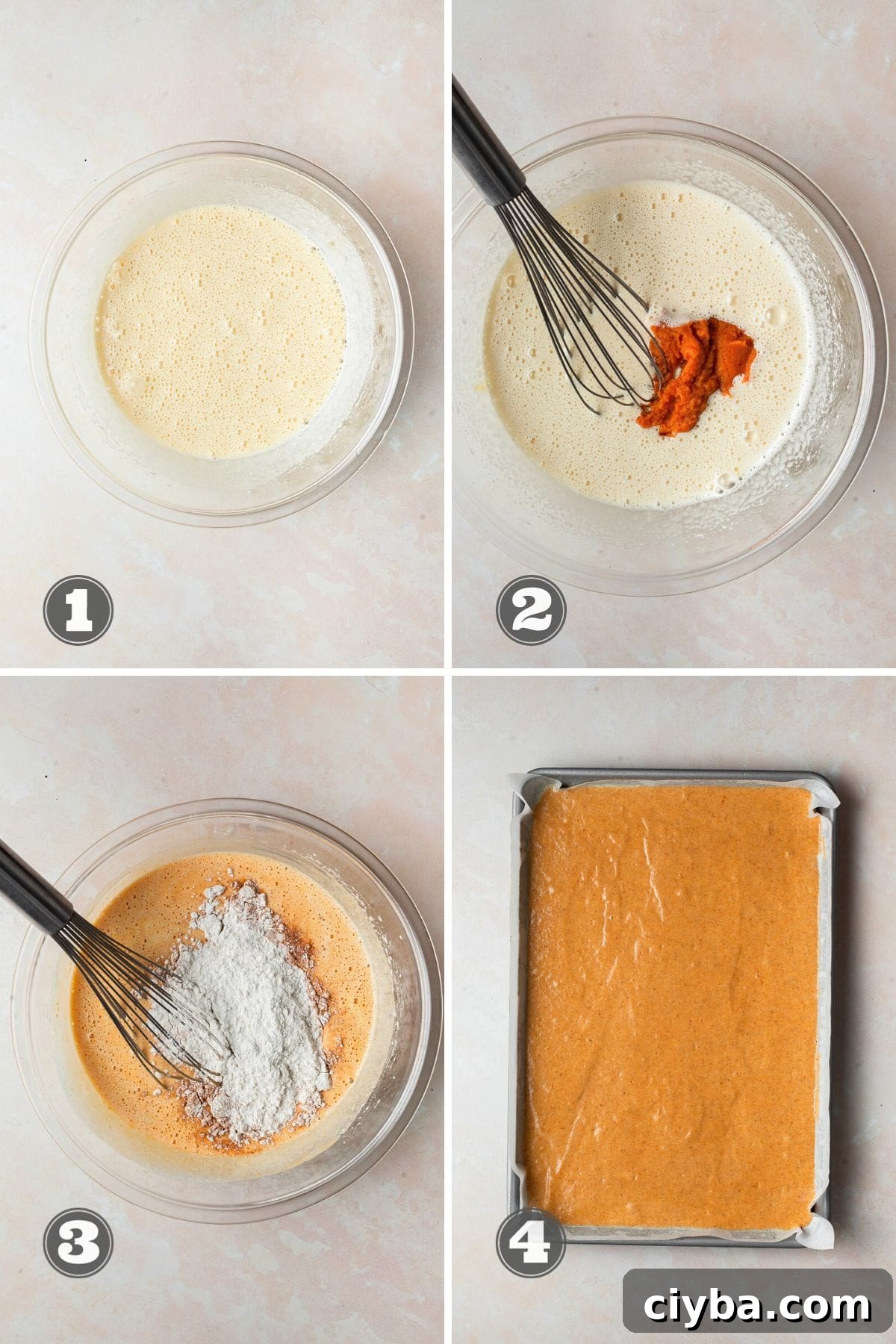 1

2

3

4

ciyba.com