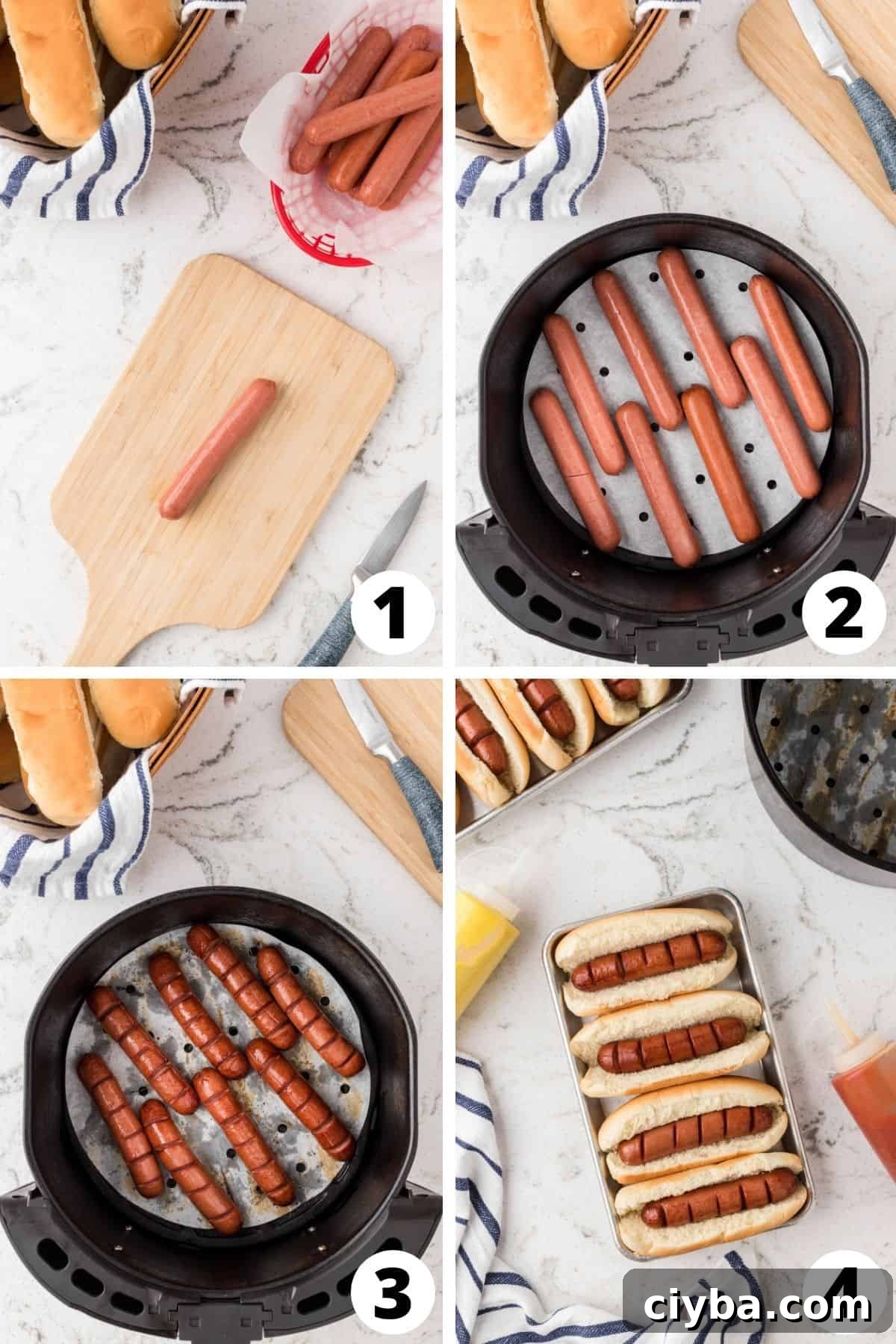 1

2

3

4

ciyba.com