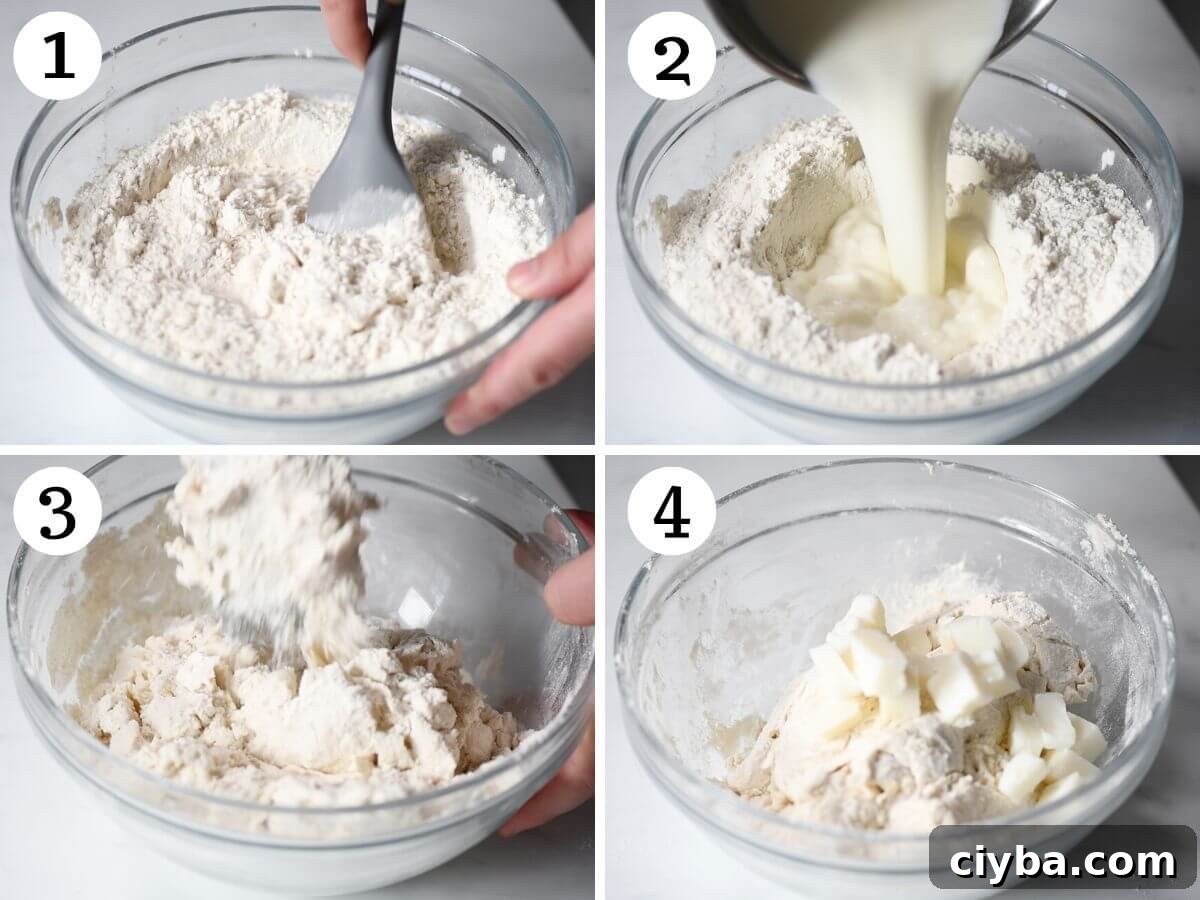 1

2

3

4

ciyba.com